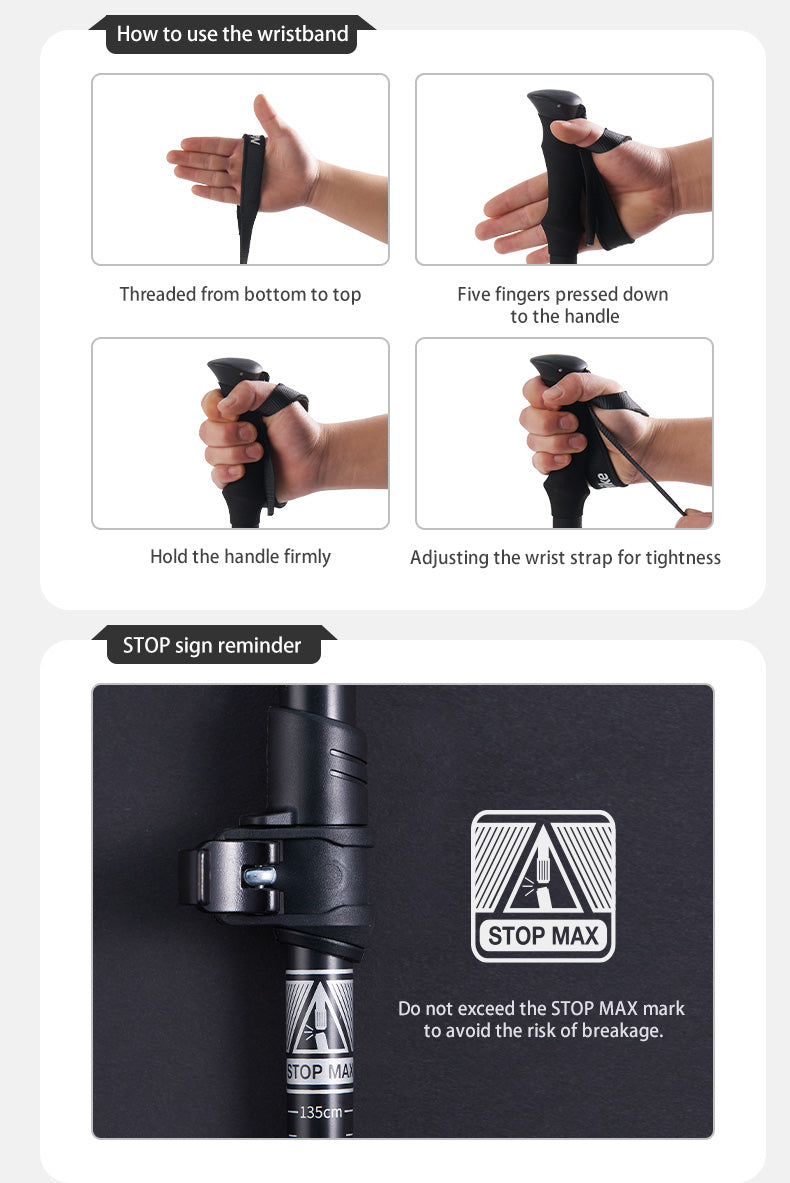 How to use the wristband

Threaded from bottom to top

Five fingers pressed down to the handle

Hold the handle firmly

Adjusting the wrist strap for tightness

STOP sign reminder

STOP MAX

Do not exceed the STOP MAX mark to avoid the risk of breakage.

STOP MAX

135cm