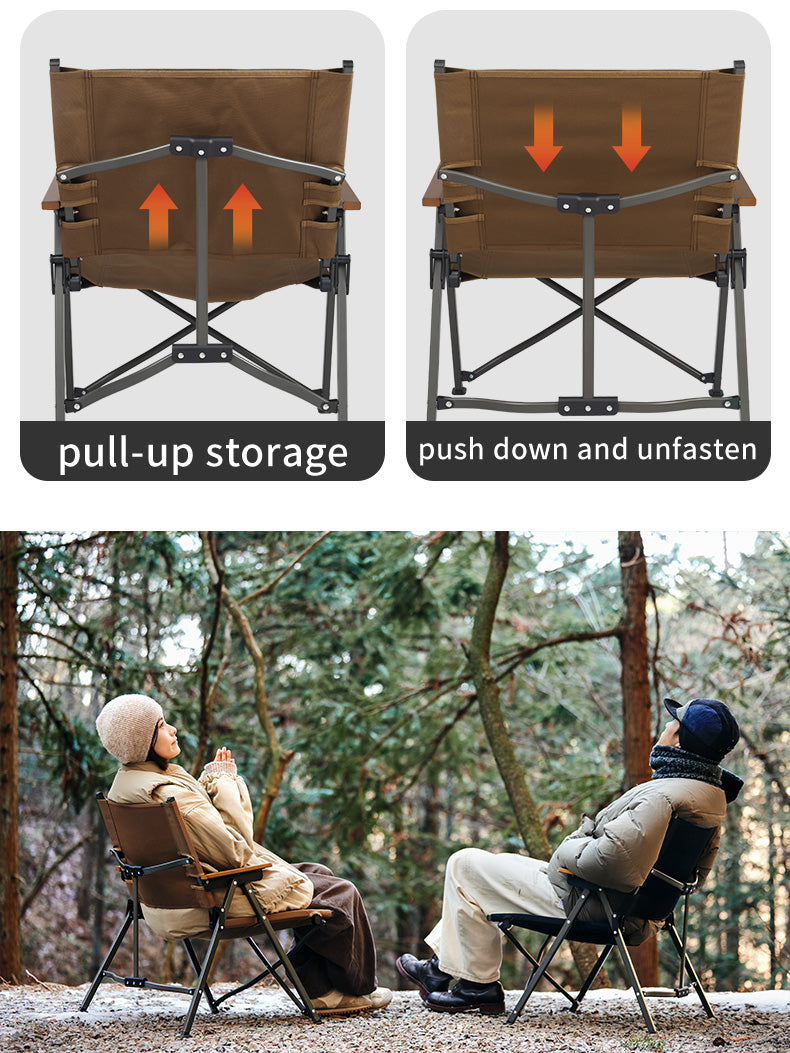 pull-up storage

push down and unfasten