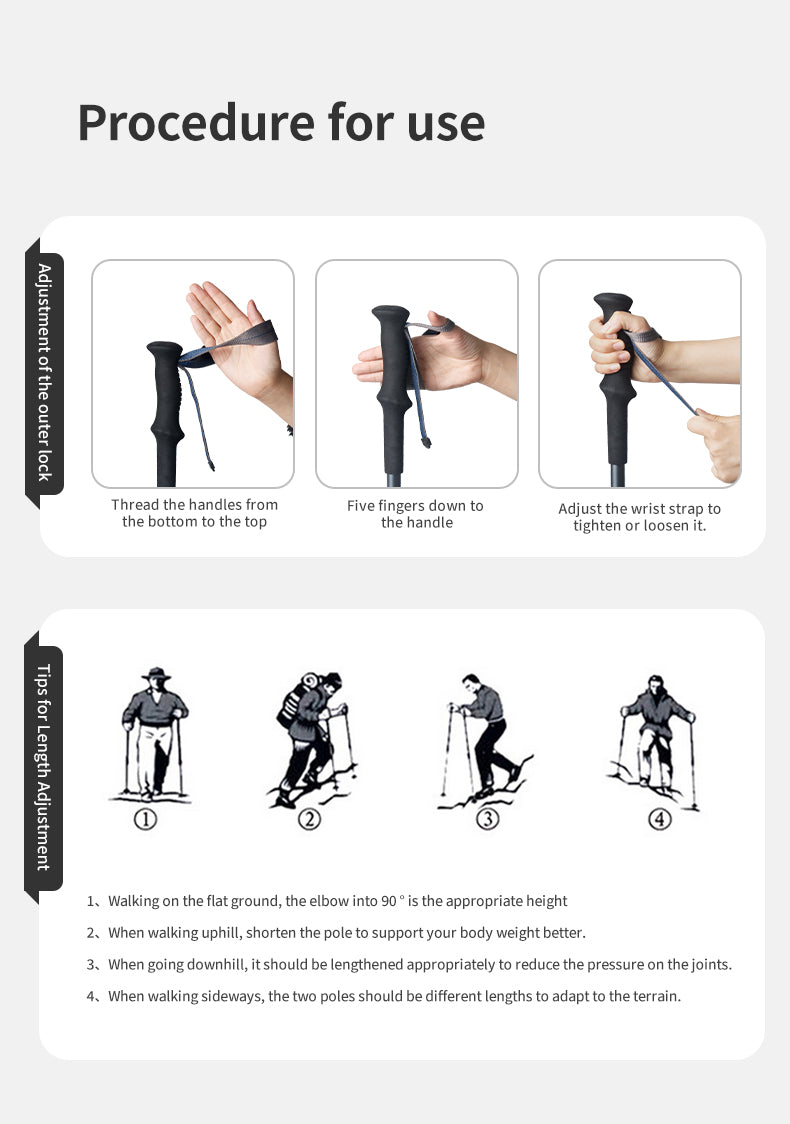 Procedure for use

Adjustment of the outer lock

Thread the handles from the bottom to the top

Five fingers down to the handle

Adjust the wrist strap to tighten or loosen it.

Tips for Length Adjustment

①

②

③

④

1、Walking on the flat ground, the elbow into 90 ° is the appropriate height

2、When walking uphill, shorten the pole to support your body weight better.

3、When going downhill, it should be lengthened appropriately to reduce the pressure on the joints.

4、When walking sideways, the two poles should be different lengths to adapt to the terrain.