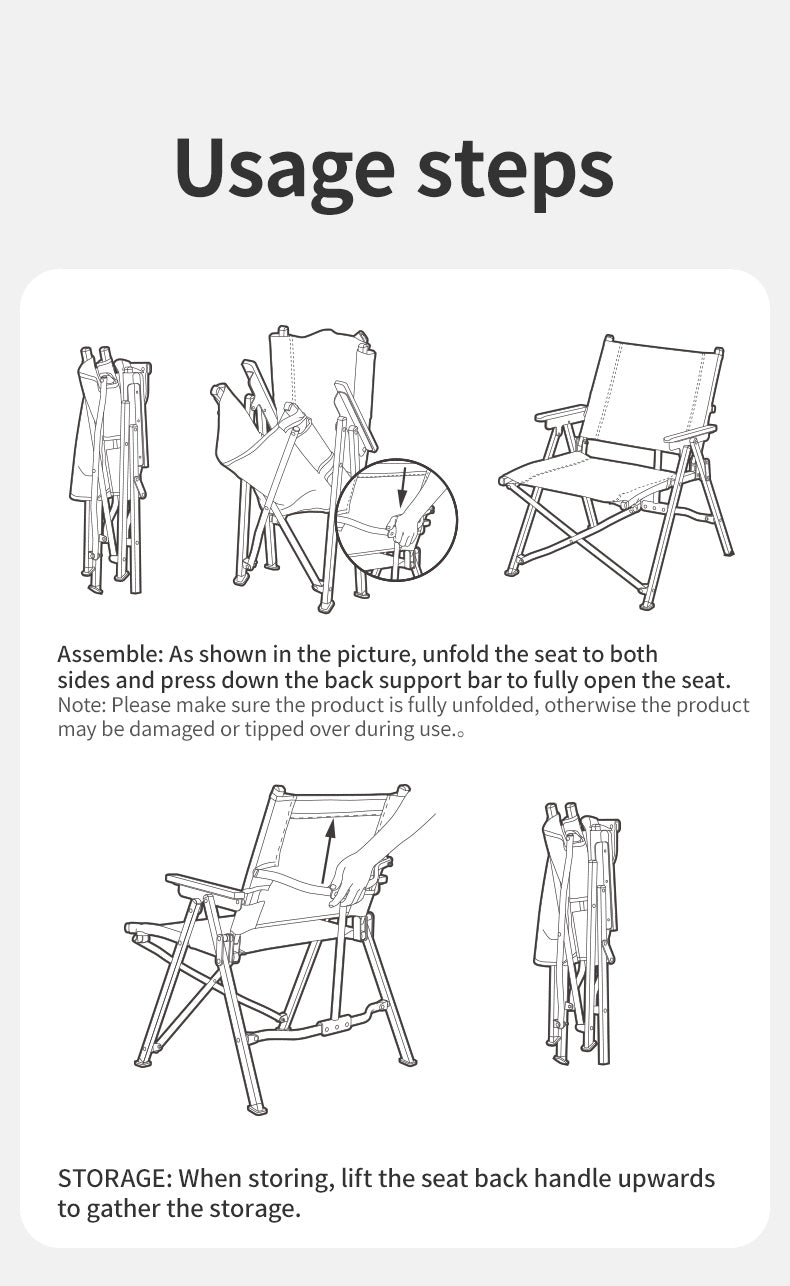 Usage steps

Assemble: As shown in the picture, unfold the seat to both sides and press down the back support bar to fully open the seat.
Note: Please make sure the product is fully unfolded, otherwise the product may be damaged or tipped over during use.。

STORAGE: When storing, lift the seat back handle upwards to gather the storage.