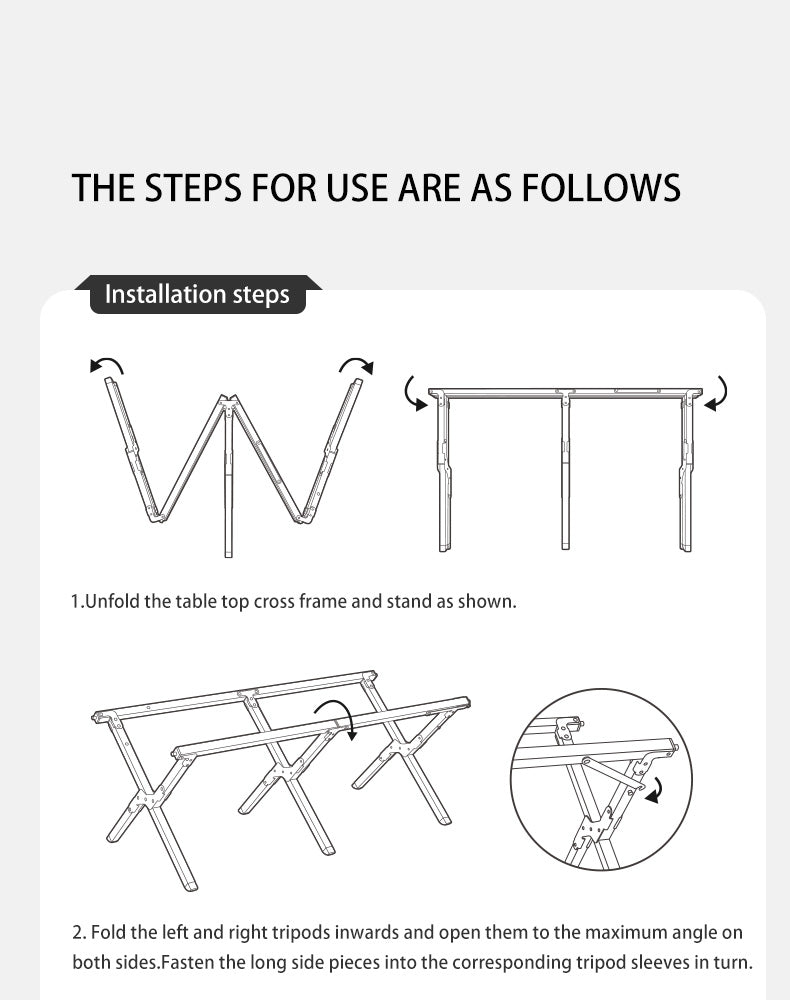 THE STEPS FOR USE ARE AS FOLLOWS

Installation steps

1.Unfold the table top cross frame and stand as shown.

2. Fold the left and right tripods inwards and open them to the maximum angle on both sides.Fasten the long side pieces into the corresponding tripod sleeves in turn.