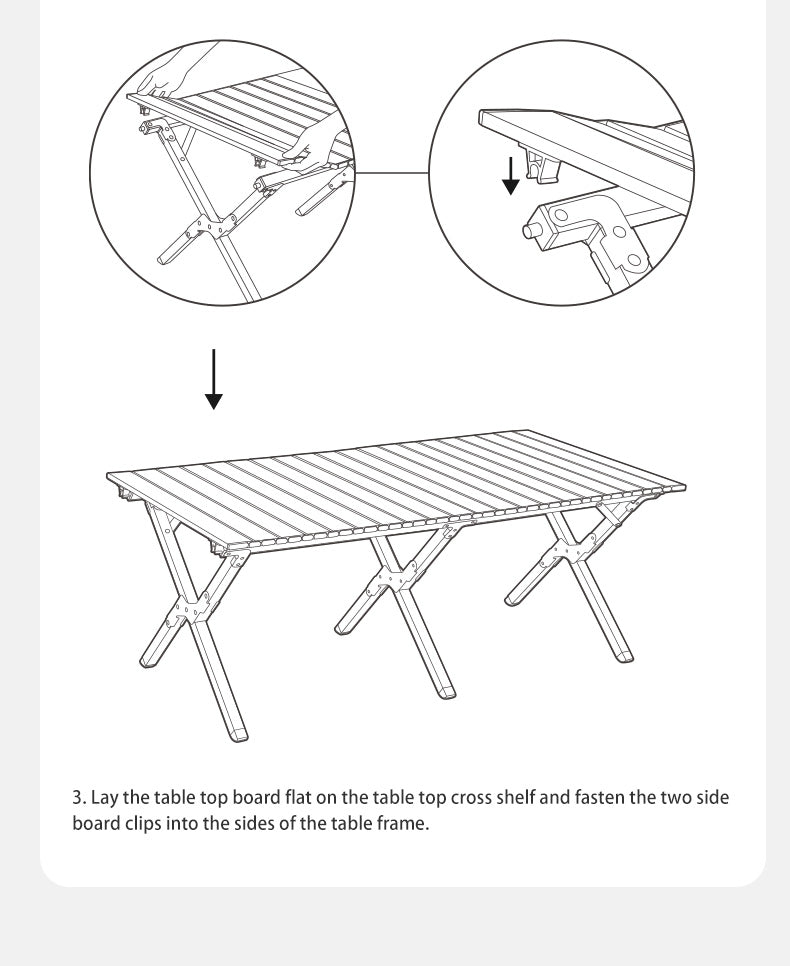 3. Lay the table top board flat on the table top cross shelf and fasten the two side board clips into the sides of the table frame.