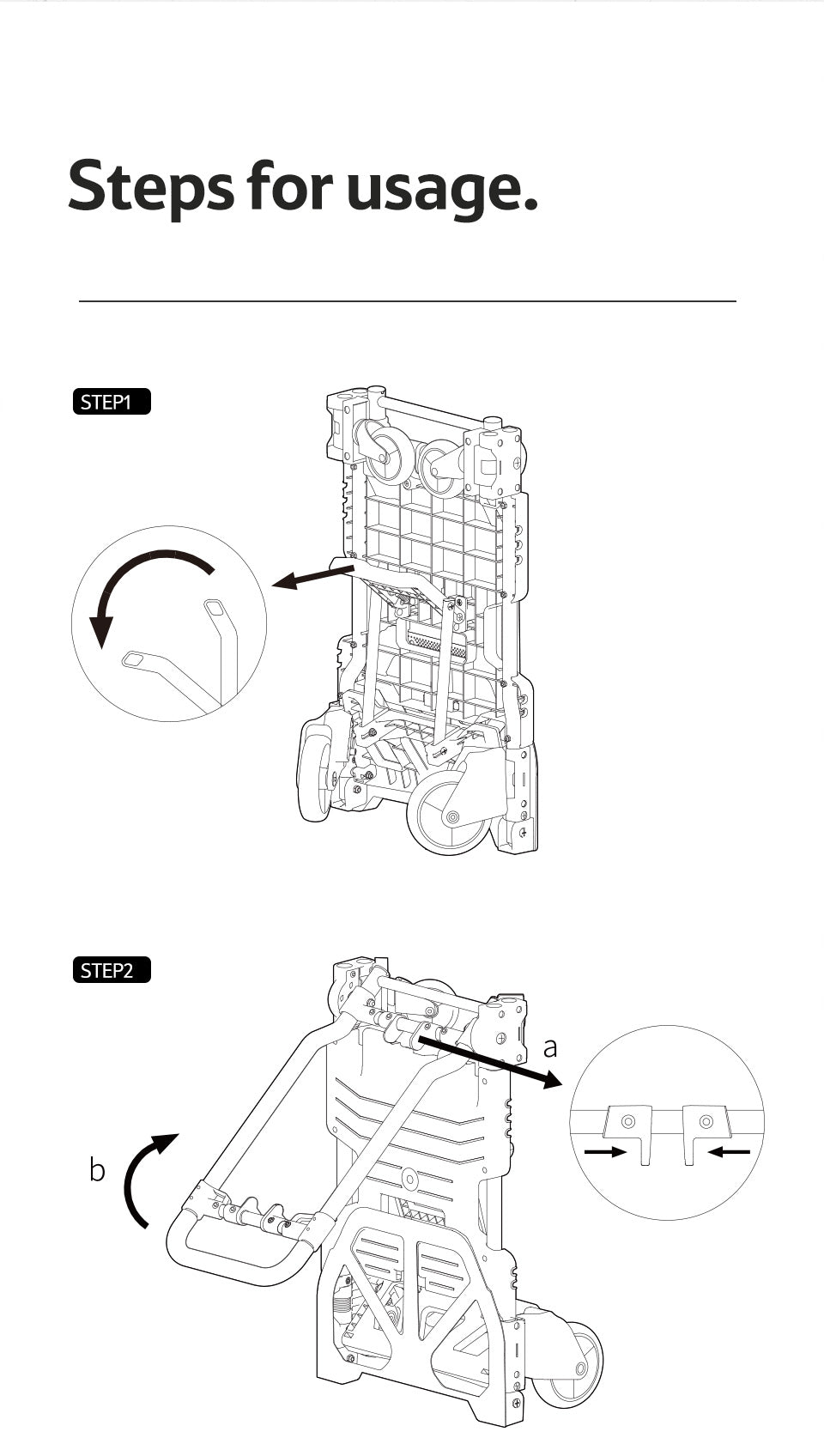 Steps for usage.

STEP1

STEP2

a

b