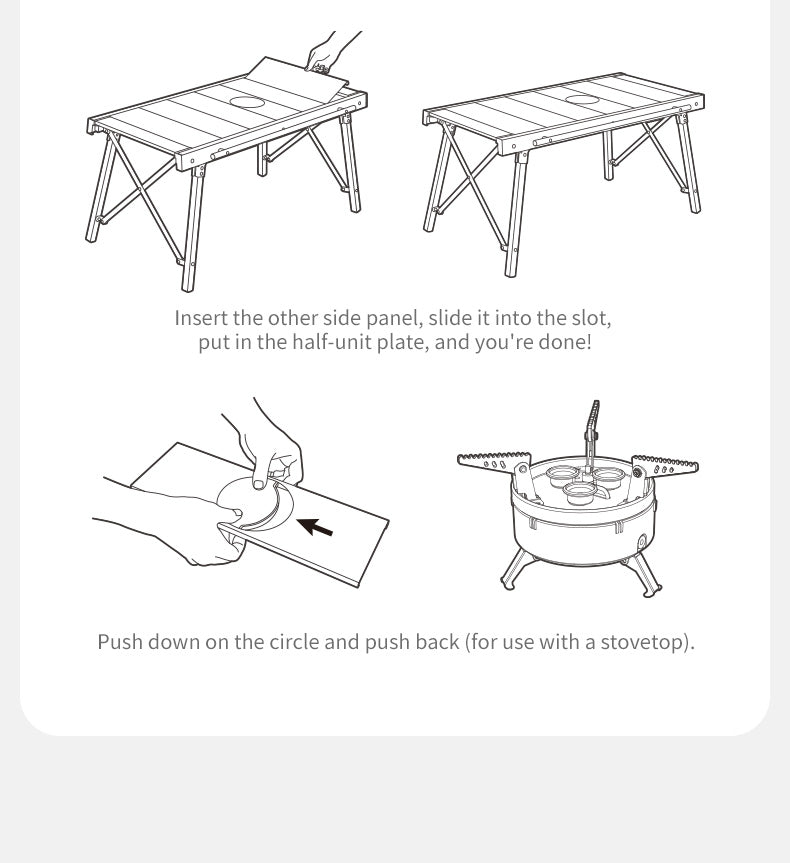 Insert the other side panel, slide it into the slot, put in the half-unit plate, and you're done!

Push down on the circle and push back (for use with a stovetop).