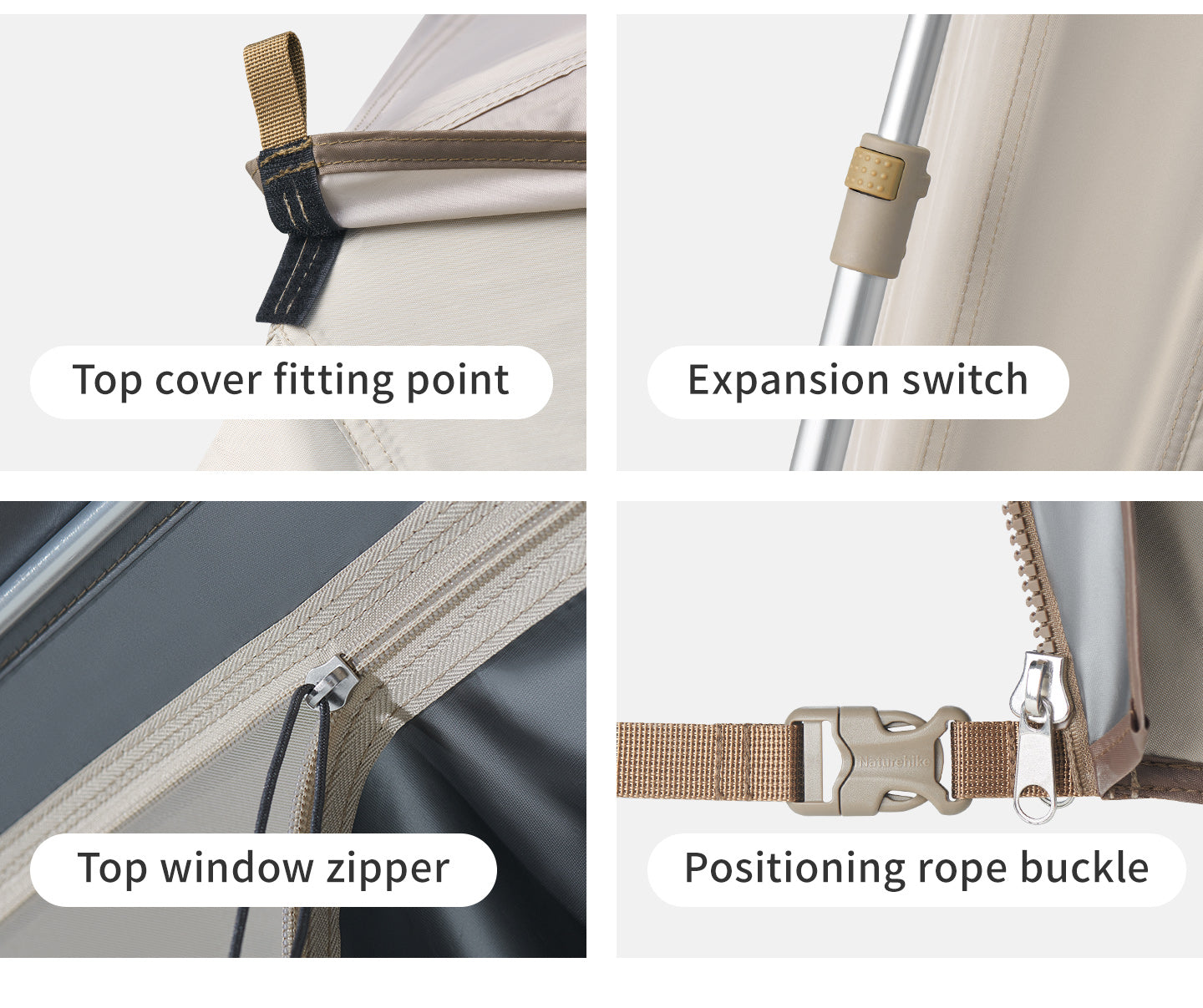 Top cover fitting point

Expansion switch

Top window zipper

Naturehike

Positioning rope buckle