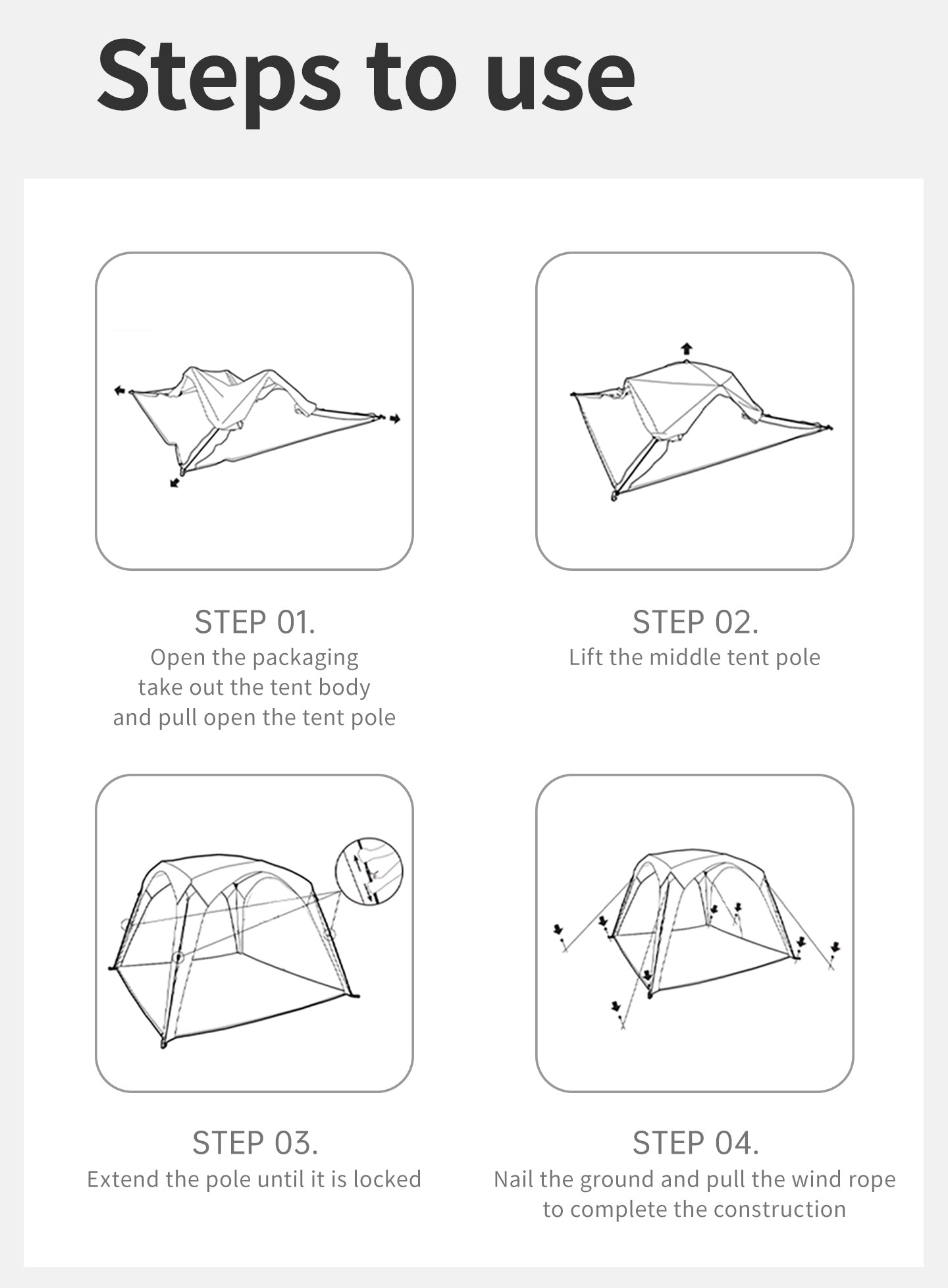 Steps to use

STEP 01.
Open the packaging take out the tent body and pull open the tent pole

STEP 02.
Lift the middle tent pole

STEP 03.
Extend the pole until it is locked

STEP 04.
Nail the ground and pull the wind rope to complete the construction