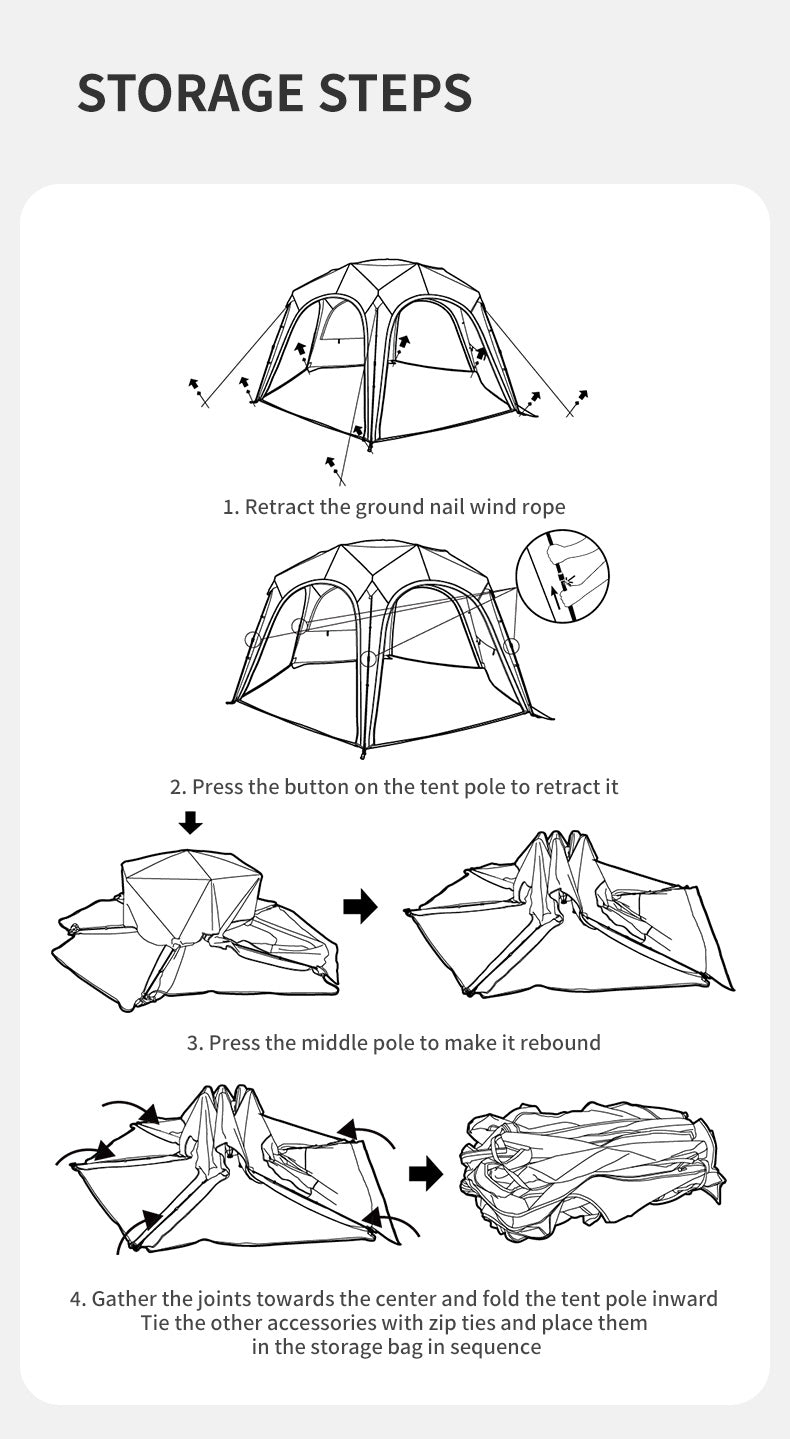 STORAGE STEPS

1. Retract the ground nail wind rope

2. Press the button on the tent pole to retract it

3. Press the middle pole to make it rebound

4. Gather the joints towards the center and fold the tent pole inward
Tie the other accessories with zip ties and place them in the storage bag in sequence