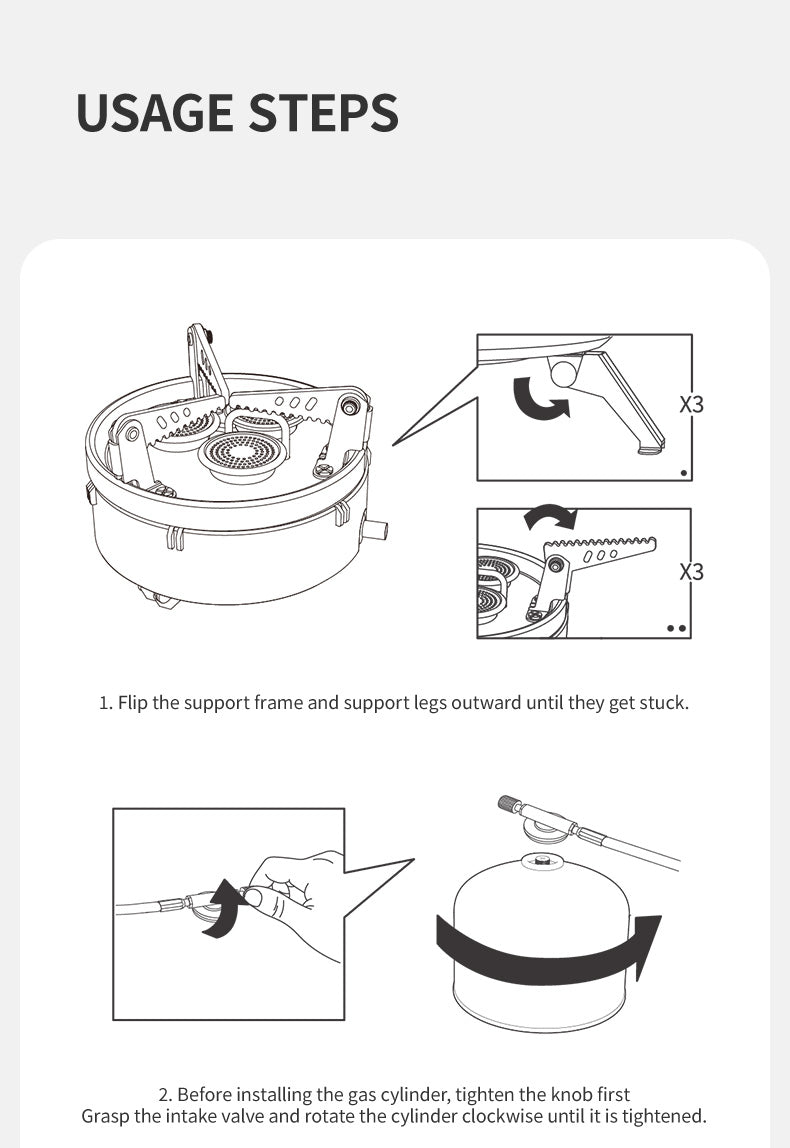 USAGE STEPS

X3

X3

1. Flip the support frame and support legs outward until they get stuck.

2. Before installing the gas cylinder, tighten the knob first
Grasp the intake valve and rotate the cylinder clockwise until it is tightened.