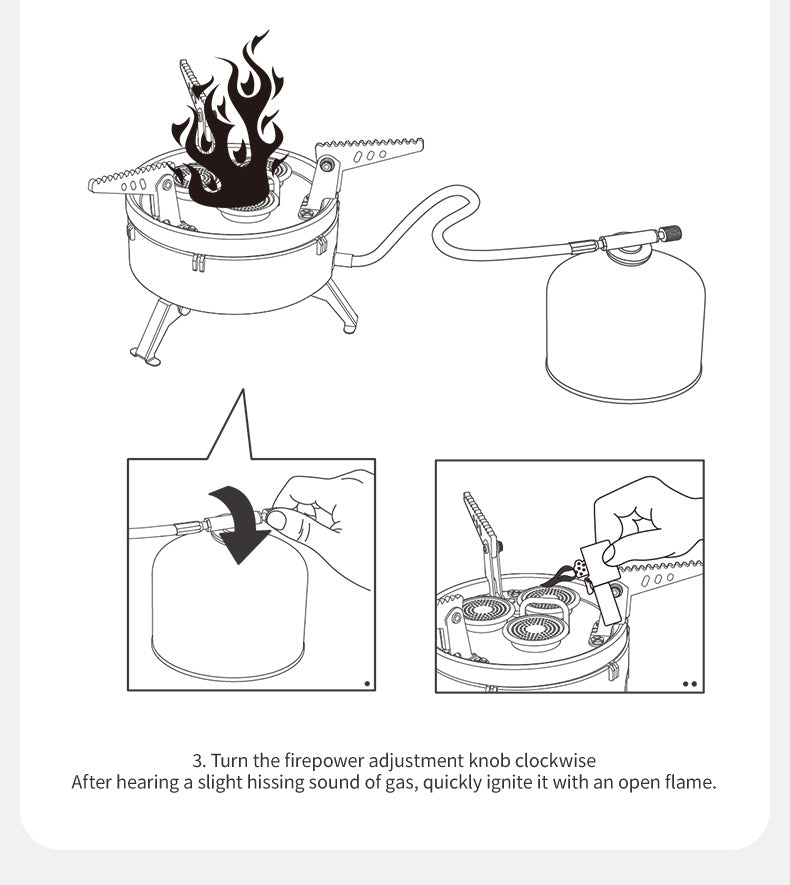 3. Turn the firepower adjustment knob clockwise
After hearing a slight hissing sound of gas, quickly ignite it with an open flame.