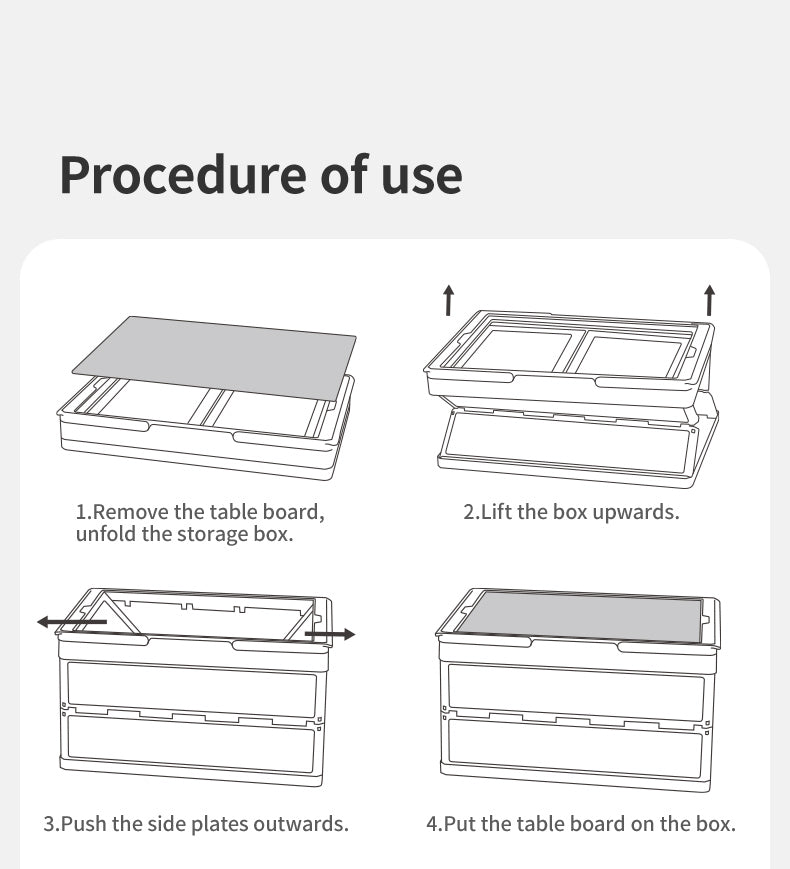 Procedure of use

1.Remove the table board, unfold the storage box.

2.Lift the box upwards.

3.Push the side plates outwards.

4.Put the table board on the box.