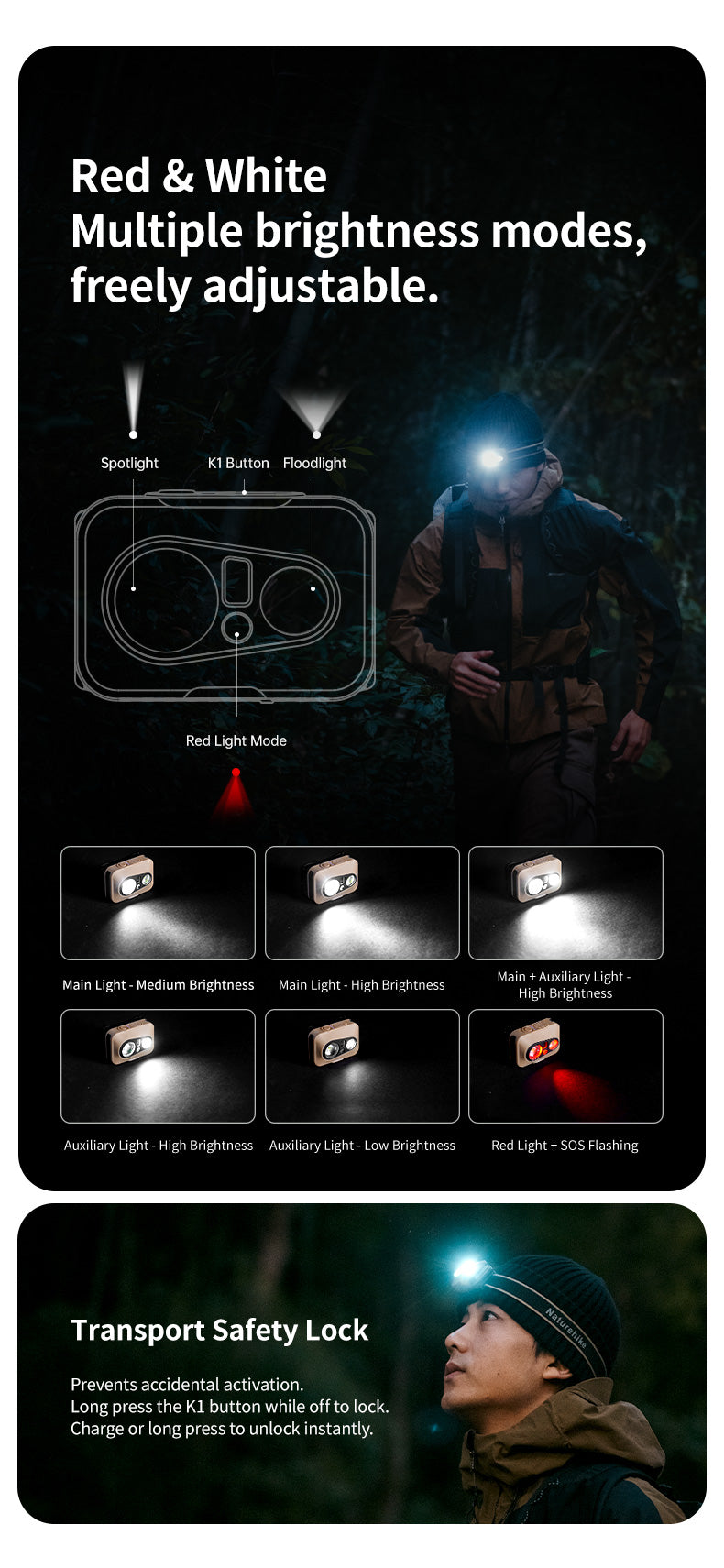 Red & White
Multiple brightness modes, freely adjustable.

Spotlight
K1 Button
Floodlight

Red Light Mode

Main Light - Medium Brightness
Main Light - High Brightness
Main + Auxiliary Light - High Brightness
Auxiliary Light - High Brightness
Auxiliary Light - Low Brightness
Red Light + SOS Flashing

Transport Safety Lock

Prevents accidental activation.
Long press the K1 button while off to lock.
Charge or long press to unlock instantly.

Naturehike