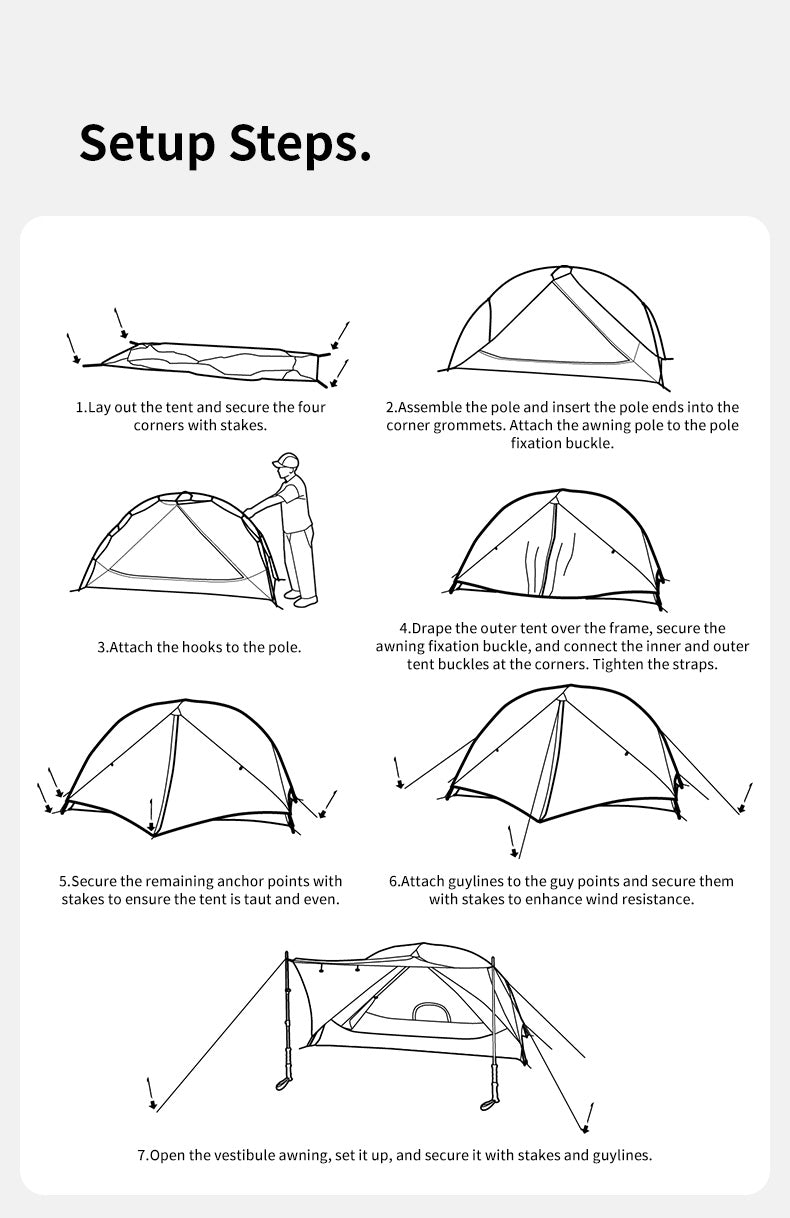 Setup Steps.

1.Lay out the tent and secure the four corners with stakes.

2.Assemble the pole and insert the pole ends into the corner grommets. Attach the awning pole to the pole fixation buckle.

3.Attach the hooks to the pole.

4.Drape the outer tent over the frame, secure the awning fixation buckle, and connect the inner and outer tent buckles at the corners. Tighten the straps.

5.Secure the remaining anchor points with stakes to ensure the tent is taut and even.

6.Attach guylines to the guy points and secure them with stakes to enhance wind resistance.

7.Open the vestibule awning, set it up, and secure it with stakes and guylines.