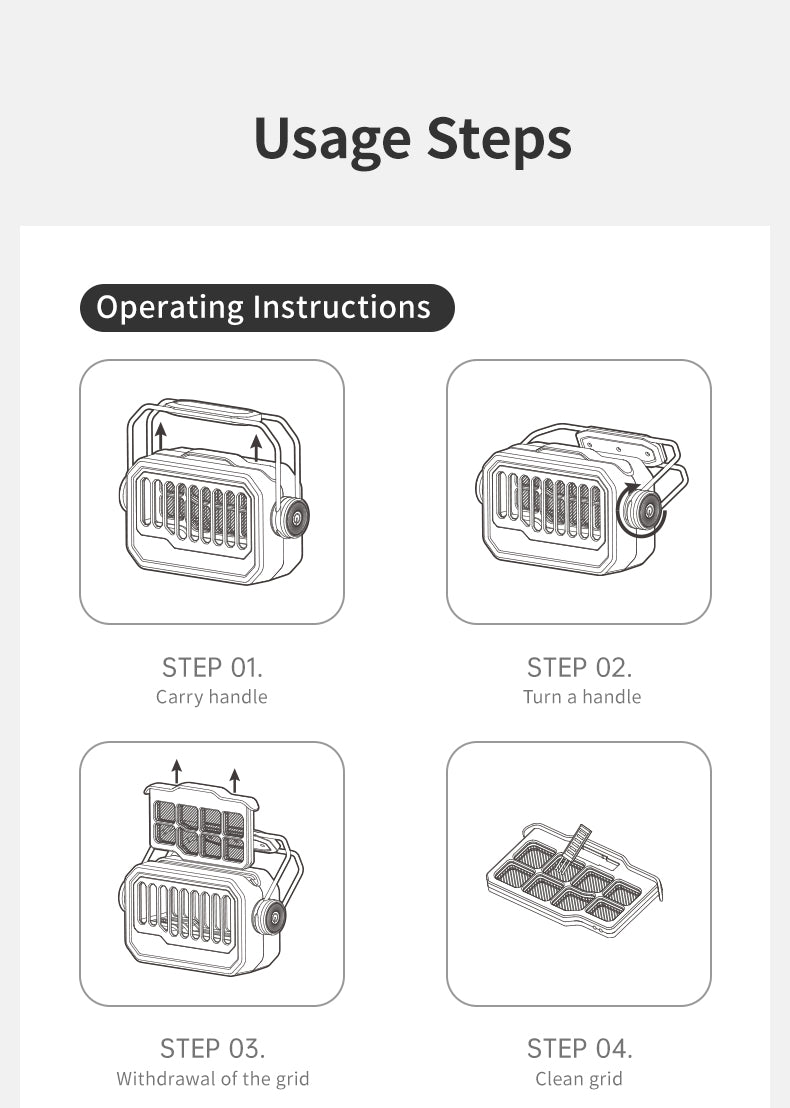 Usage Steps

Operating Instructions

STEP 01.
Carry handle

STEP 02.
Turn a handle

STEP 03.
Withdrawal of the grid

STEP 04.
Clean grid