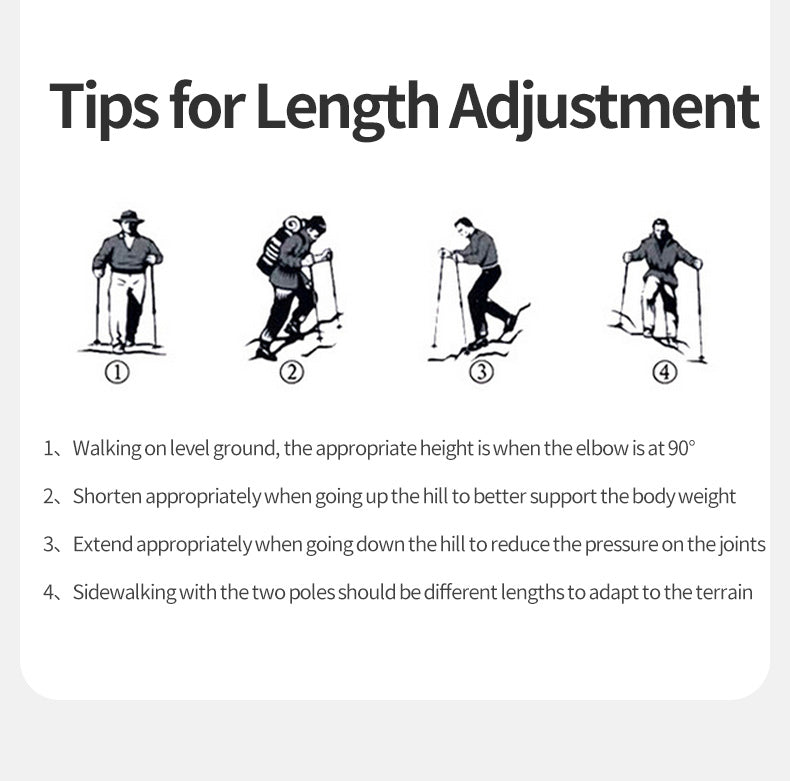 Tips for Length Adjustment

①

②

③

④

1、Walking on level ground, the appropriate height is when the elbow is at 90°

2、Shorten appropriately when going up the hill to better support the body weight

3、Extend appropriately when going down the hill to reduce the pressure on the joints

4、Sidewalking with the two poles should be different lengths to adapt to the terrain