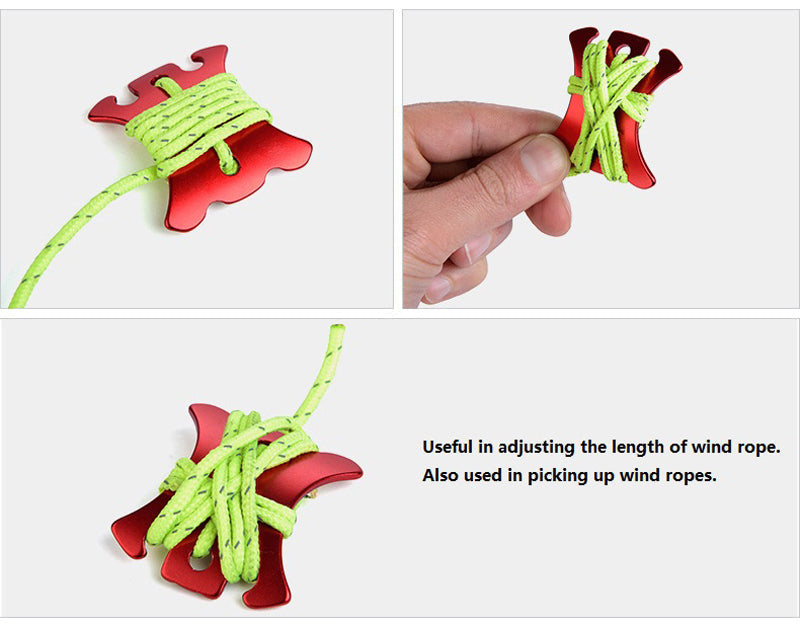 Useful in adjusting the length of wind rope.
Also used in picking up wind ropes.